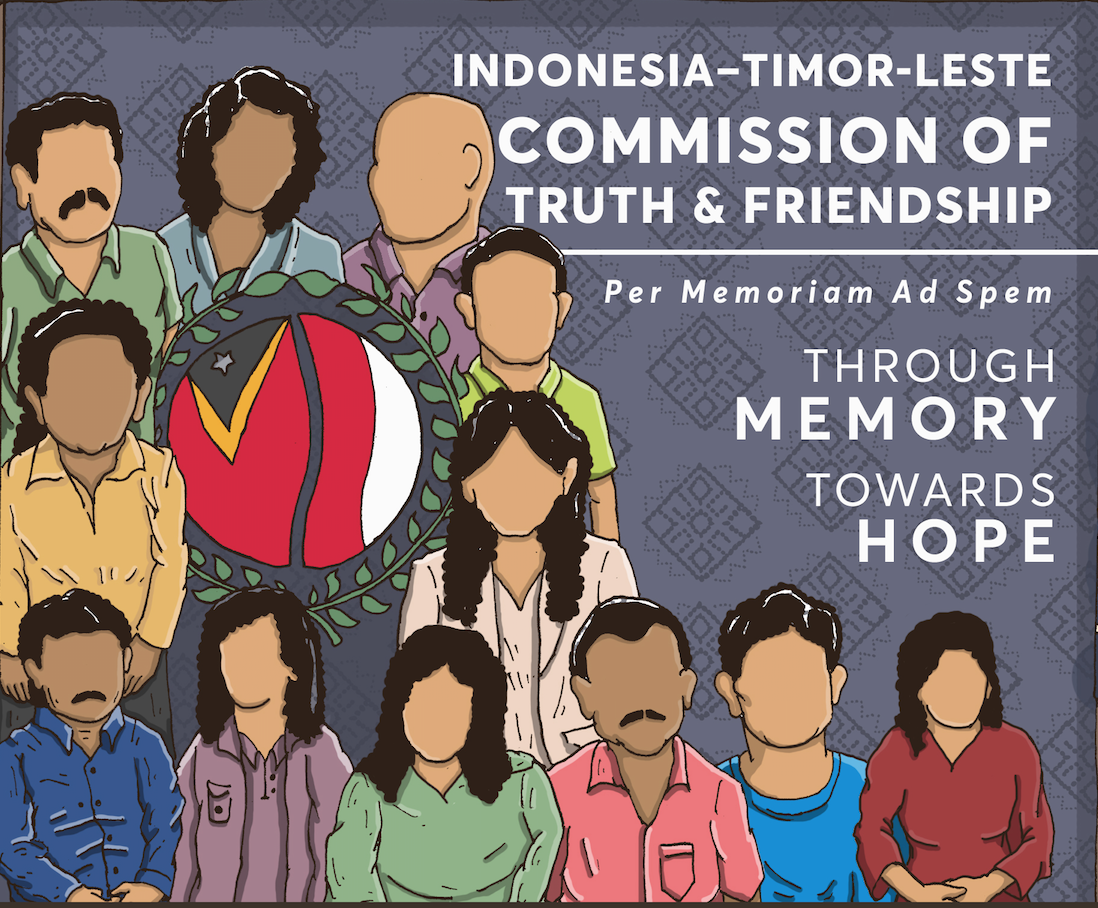 INDONESIA–TIMOR-LESTE
COMMISSION OF
TRUTH & FRIENDSHIP

Per Memoriam Ad Spem

THROUGH
MEMORY
TOWARDS
HOPE