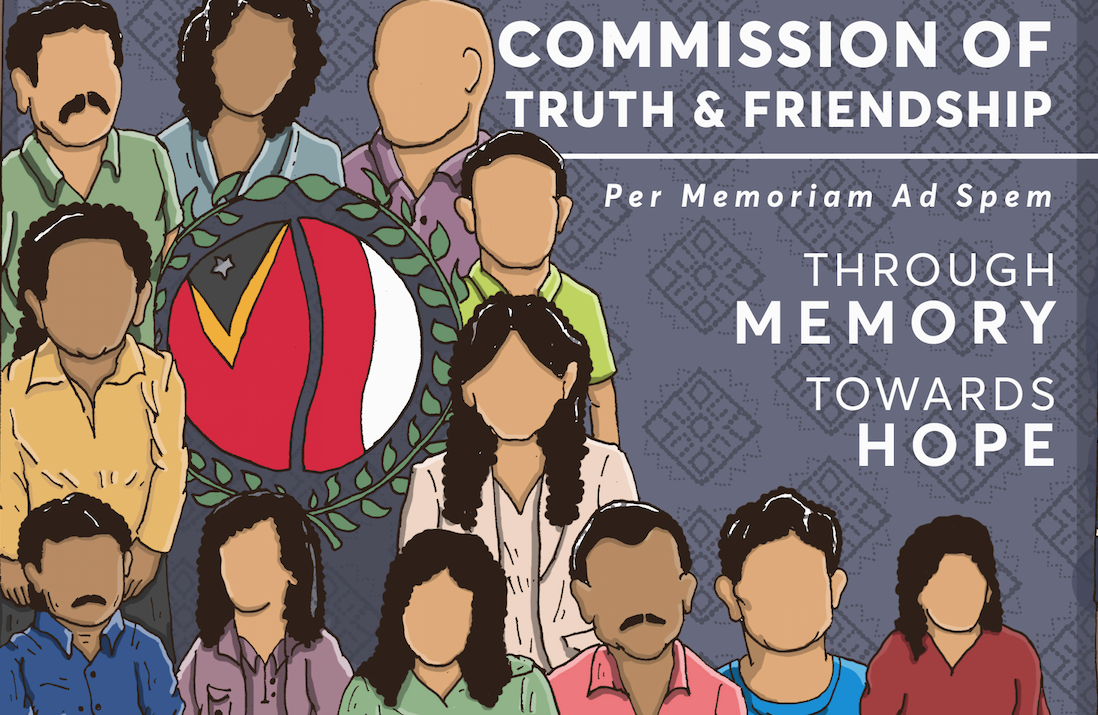 COMMISSION OF TRUTH & FRIENDSHIP

Per Memoriam Ad Spem

THROUGH MEMORY

TOWARDS HOPE